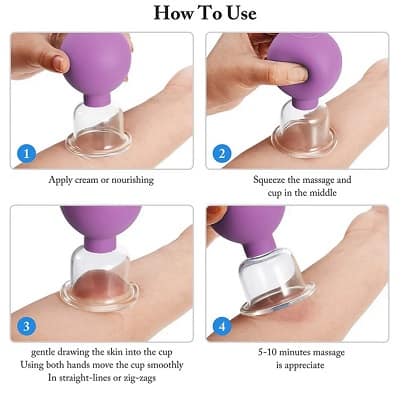 How To Use

1

Apply cream or nourishing

2

Squeeze the massage and cup in the middle

3

gentle drawing the skin into the cup
Using both hands move the cup smoothly
In straight-lines or zig-zags

4

5-10 minutes massage
is appreciate